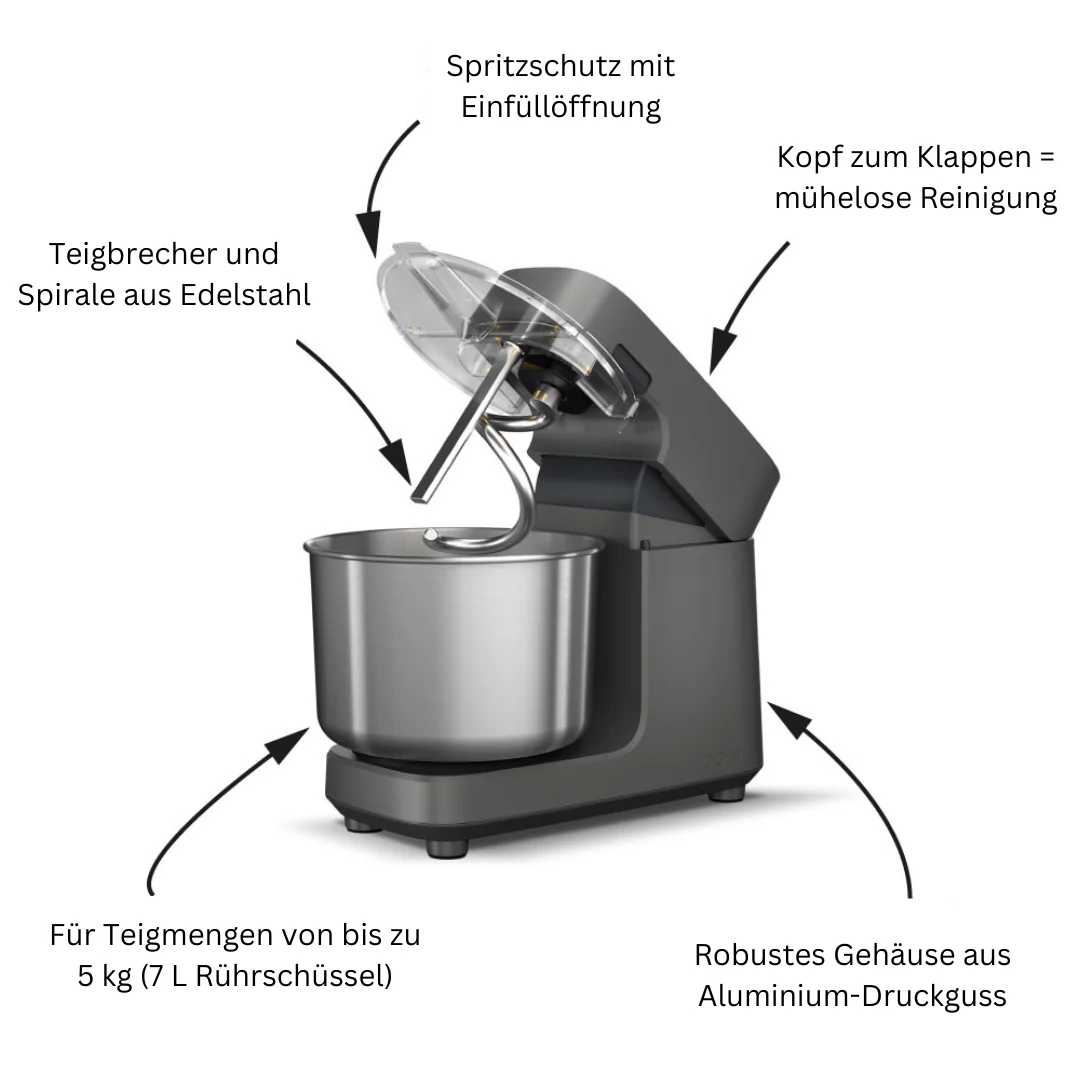 Spritzschutz mit Einfüllöffnung

Kopf zum Klappen = mühelose Reinigung

Teigbrecher und Spirale aus Edelstahl

Für Teigmengen von bis zu 5 kg (7 L Rührschüssel)

Robustes Gehäuse aus Aluminium-Druckguss